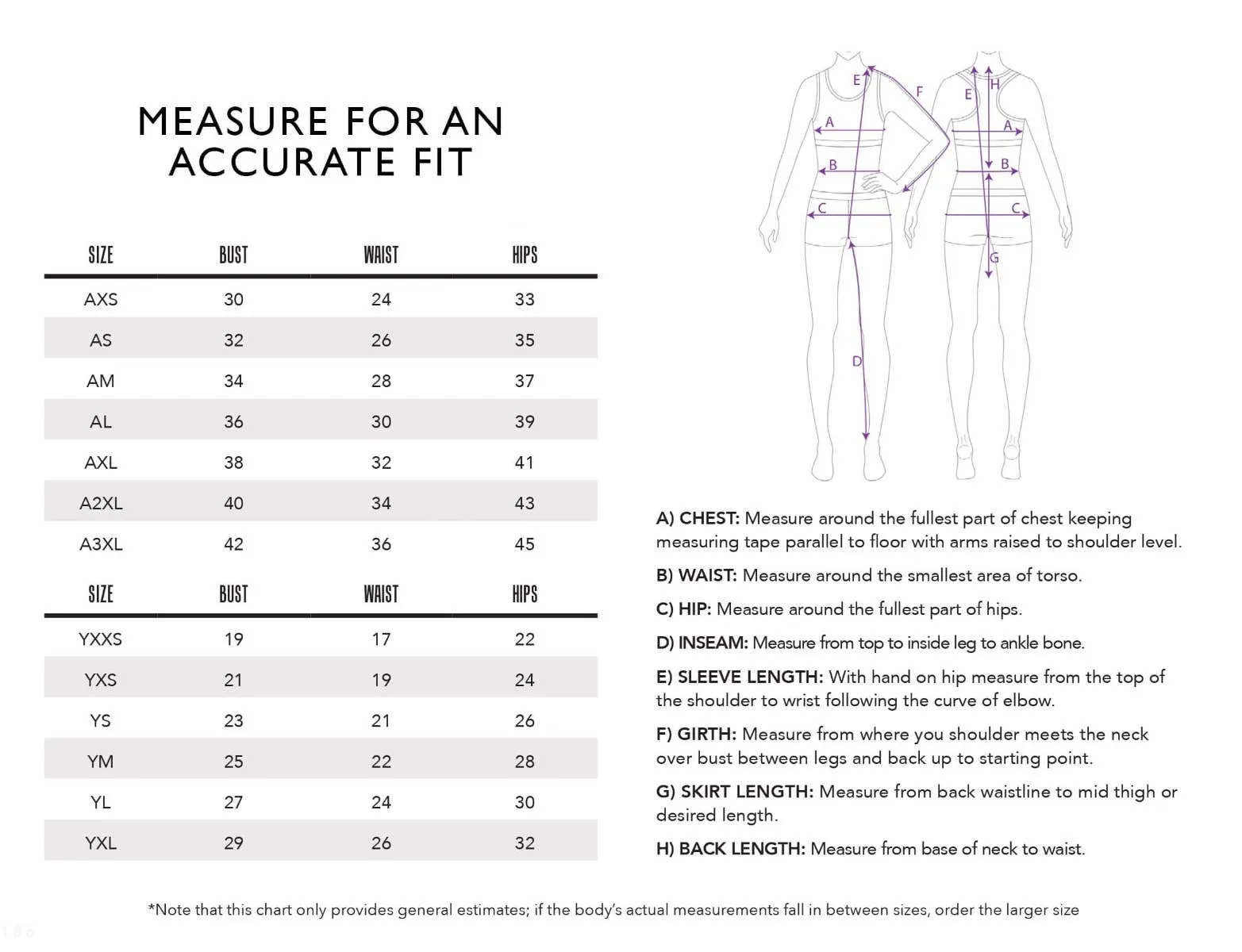 MEASURE FOR AN ACCURATE FIT

| SIZE | BUST | WAIST | HIPS |
|---|---|---|---|
| AXS | 30 | 24 | 33 |
| AS | 32 | 26 | 35 |
| AM | 34 | 28 | 37 |
| AL | 36 | 30 | 39 |
| AXL | 38 | 32 | 41 |
| A2XL | 40 | 34 | 43 |
| A3XL | 42 | 36 | 45 |

| SIZE | BUST | WAIST | HIPS |
|---|---|---|---|
| YXXS | 19 | 17 | 22 |
| YXS | 21 | 19 | 24 |
| YS | 23 | 21 | 26 |
| YM | 25 | 22 | 28 |
| YL | 27 | 24 | 30 |
| YXL | 29 | 26 | 32 |

E F A B C D E H A B C G

A) CHEST: Measure around the fullest part of chest keeping measuring tape parallel to floor with arms raised to shoulder level.

B) WAIST: Measure around the smallest area of torso.

C) HIP: Measure around the fullest part of hips.

D) INSEAM: Measure from top to inside leg to ankle bone.

E) SLEEVE LENGTH: With hand on hip measure from the top of the shoulder to wrist following the curve of elbow.

F) GIRTH: Measure from where you shoulder meets the neck over bust between legs and back up to starting point.

G) SKIRT LENGTH: Measure from back waistline to mid thigh or desired length.

H) BACK LENGTH: Measure from base of neck to waist.

*Note that this chart only provides general estimates; if the body's actual measurements fall in between sizes, order the larger size